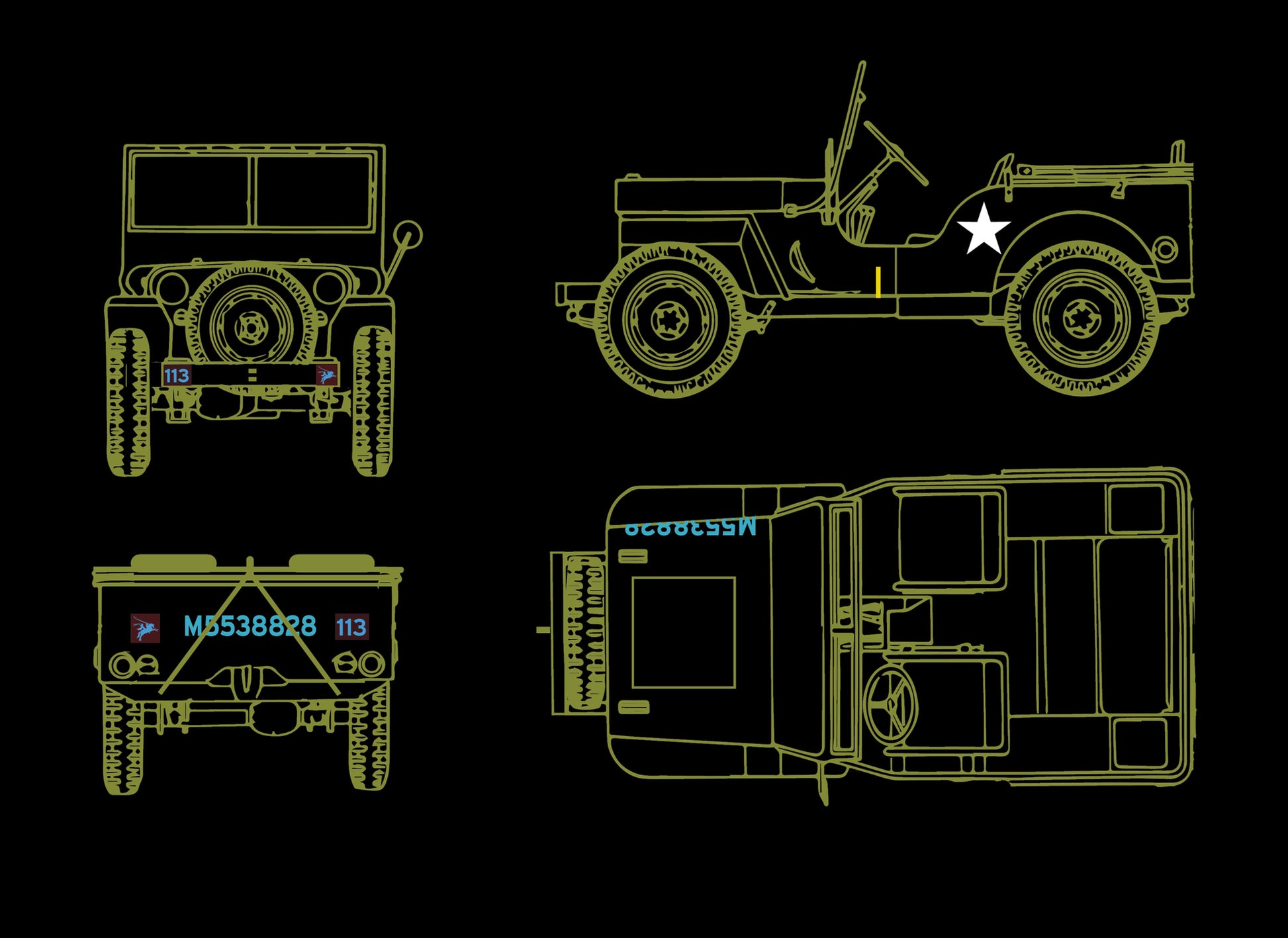 113

M5538828 113

M5538828