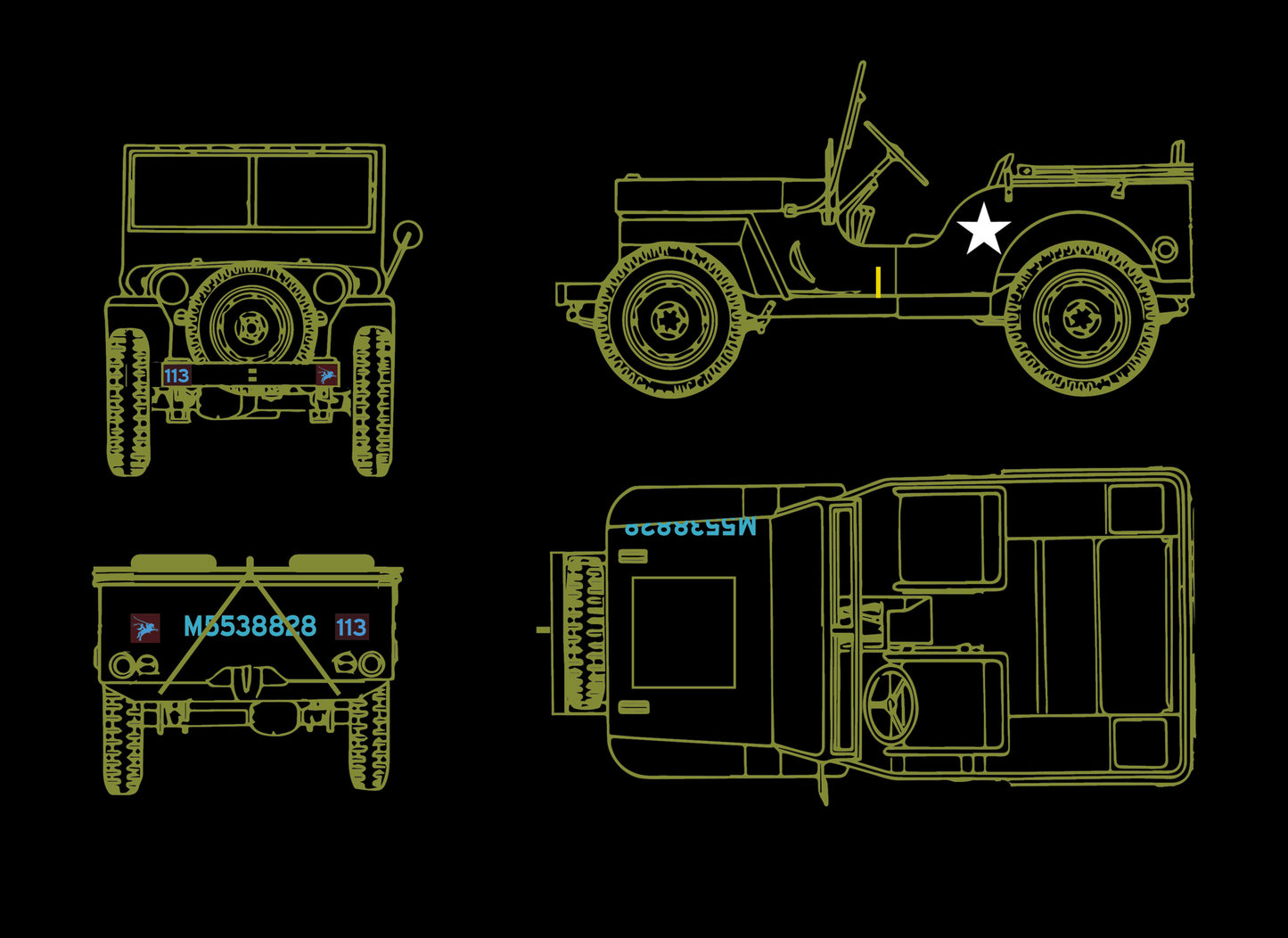 113

M5538828

113

M5538828